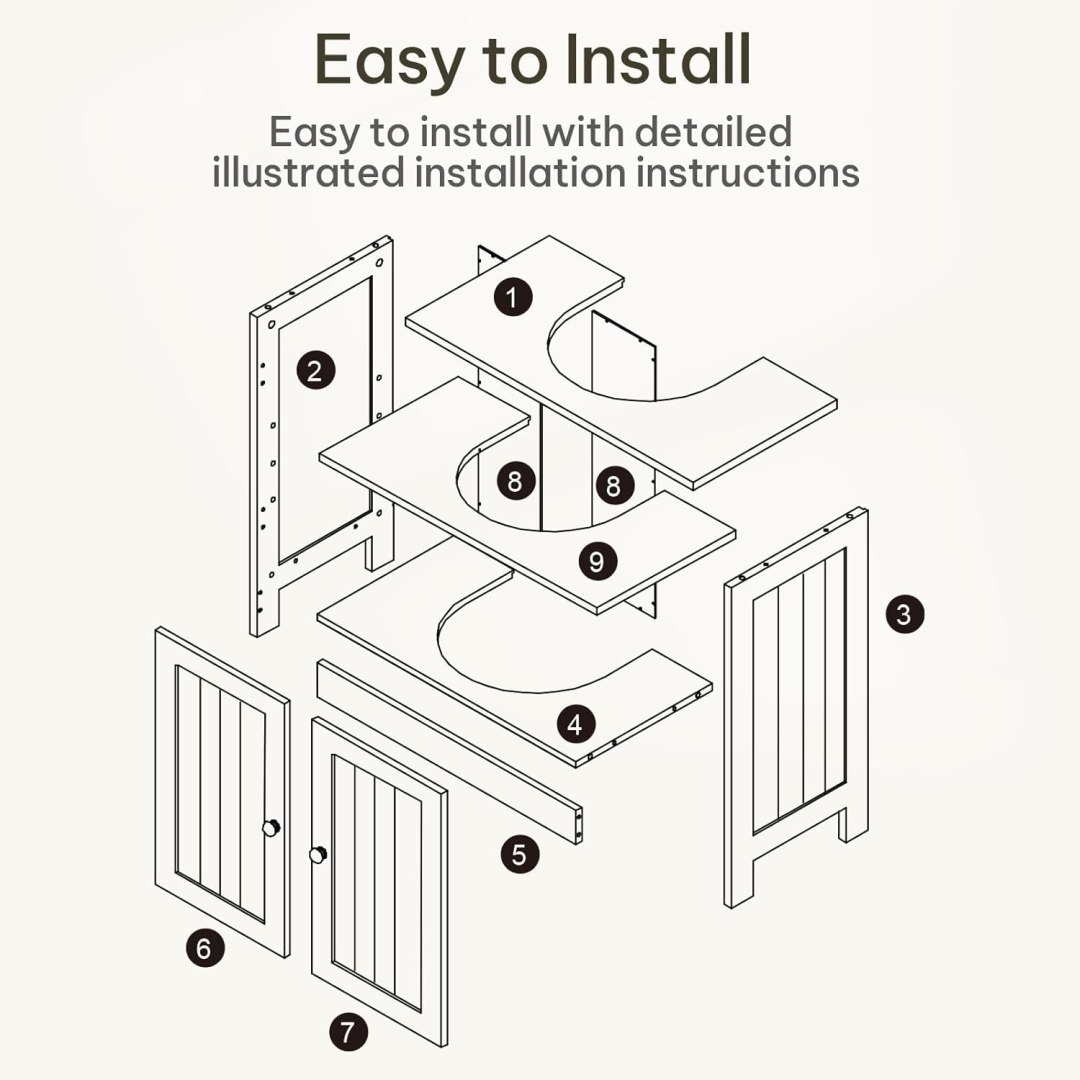 Easy to Install

Easy to install with detailed illustrated installation instructions

1

2

8

8

9

3

4

5

6

7